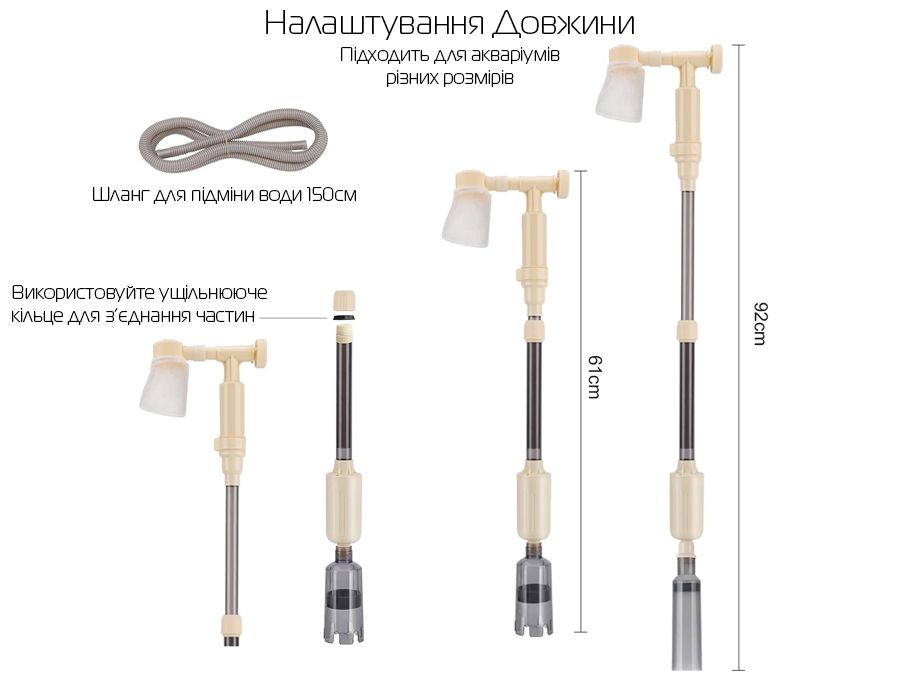 Налаштування Довжини

Підходить для акваріумів різних розмірів

Шланг для підміни води 150см

Використовуйте ущільнююче кільце для з'єднання частин

61cm

92cm